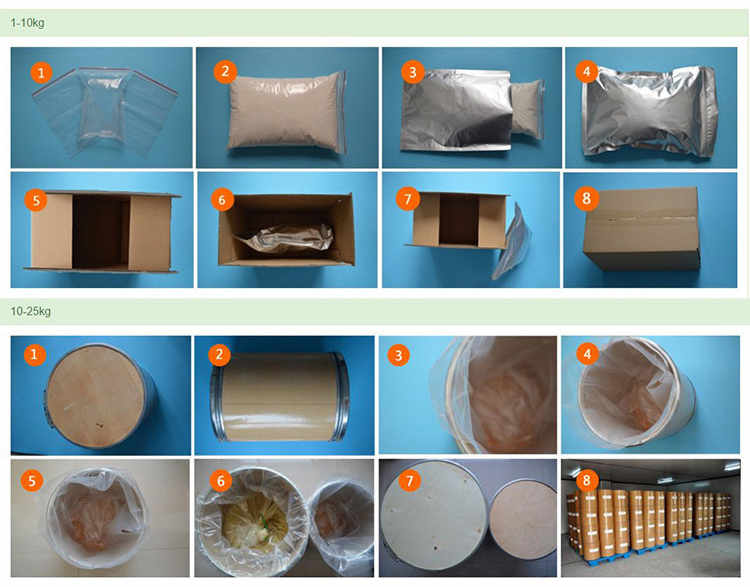 1-10kg

1
2
3
4
5
6
7
8

10-25kg

1
2
3
4
5
6
7
8